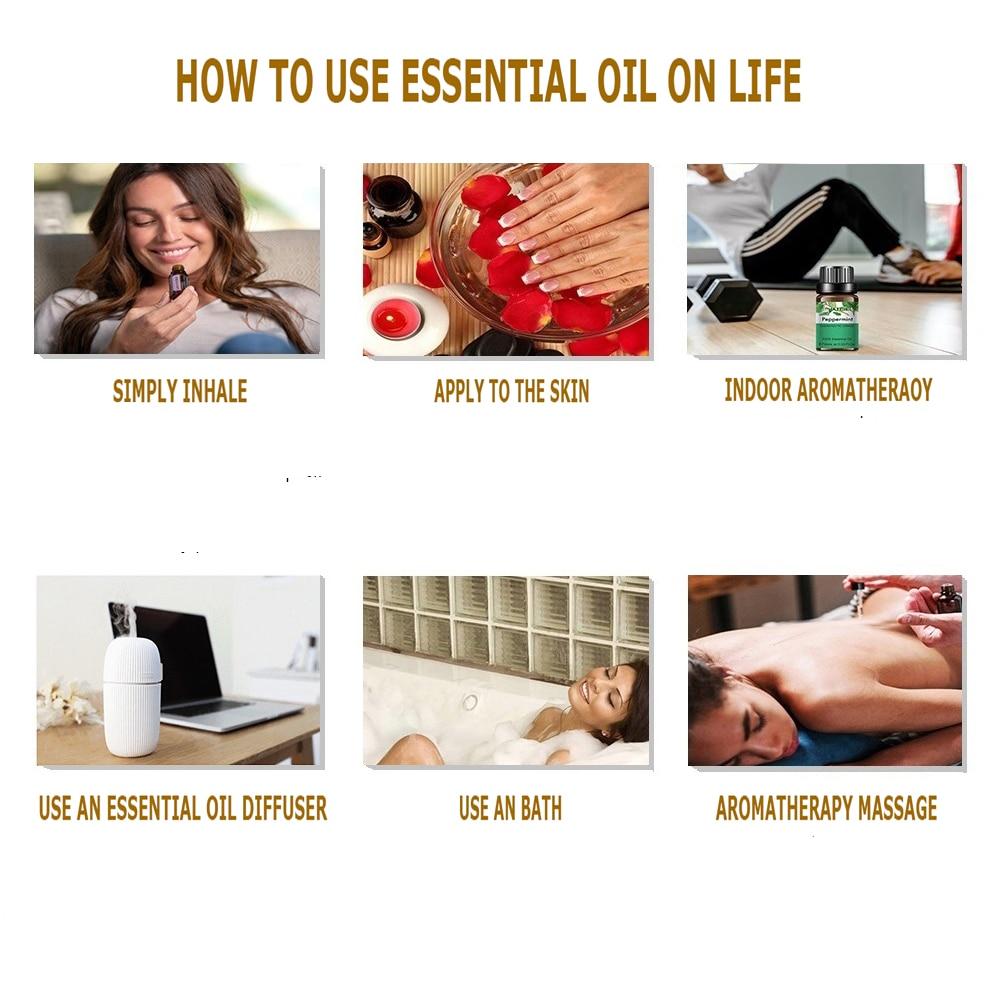 HOW TO USE ESSENTIAL OIL ON LIFE

SIMPLY INHALE

APPLY TO THE SKIN

Peppermint

INDOOR AROMATHERAOY

USE AN ESSENTIAL OIL DIFFUSER

USE AN BATH

AROMATHERAPY MASSAGE